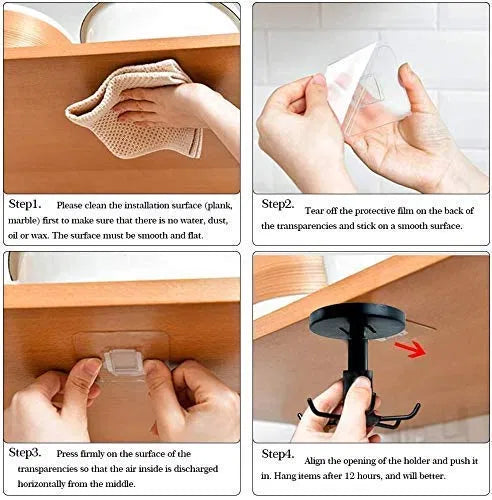 Step1. Please clean the installation surface (plank, marble) first to make sure that there is no water, dust, oil or wax. The surface must be smooth and flat.

Step2. Tear off the protective film on the back of the transparencies and stick on a smooth surface.

Step3. Press firmly on the surface of the transparencies so that the air inside is discharged horizontally from the middle.

Step4. Align the opening of the holder and push it in. Hang items after 12 hours, and will better.